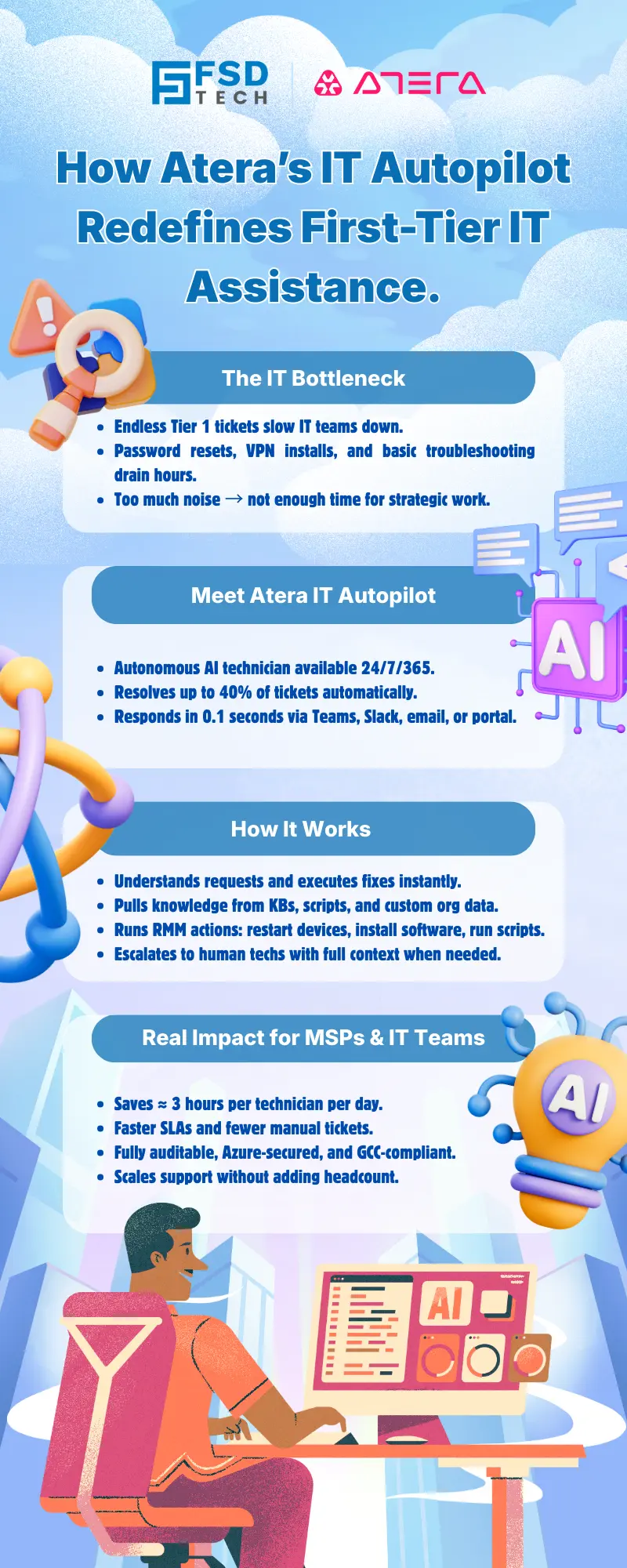 FSD TECH

ATERA

How Atera's IT Autopilot Redefines First-Tier IT Assistance.

The IT Bottleneck

- Endless Tier 1 tickets slow IT teams down.
- Password resets, VPN installs, and basic troubleshooting drain hours.
- Too much noise → not enough time for strategic work.

Meet Atera IT Autopilot

AI

- Autonomous AI technician available 24/7/365.
- Resolves up to 40% of tickets automatically.
- Responds in 0.1 seconds via Teams, Slack, email, or portal.

How It Works

- Understands requests and executes fixes instantly.
- Pulls knowledge from KBs, scripts, and custom org data.
- Runs RMM actions: restart devices, install software, run scripts.
- Escalates to human techs with full context when needed.

Real Impact for MSPs & IT Teams

AI

- Saves ≈ 3 hours per technician per day.
- Faster SLAs and fewer manual tickets.
- Fully auditable, Azure-secured, and GCC-compliant.
- Scales support without adding headcount.

AI