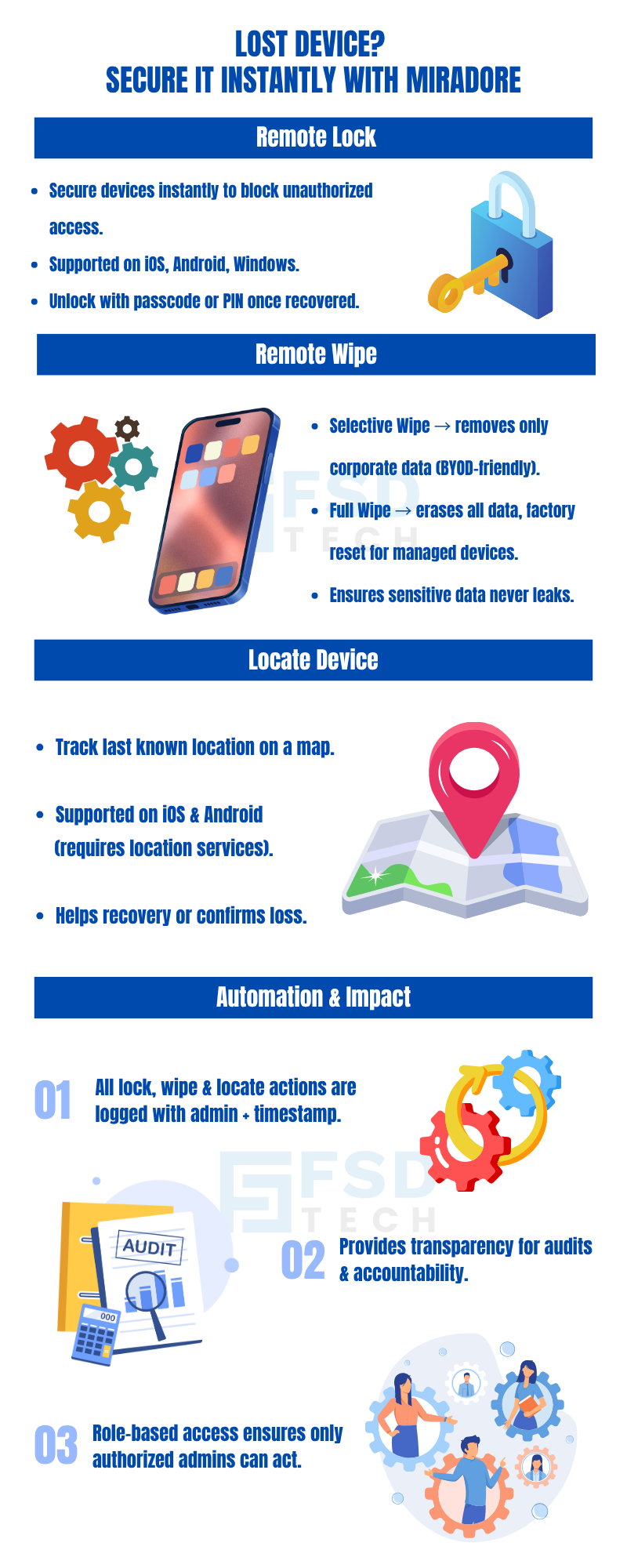 LOST DEVICE?
SECURE IT INSTANTLY WITH MIRADORE

Remote Lock

- Secure devices instantly to block unauthorized access.
- Supported on iOS, Android, Windows.
- Unlock with passcode or PIN once recovered.

Remote Wipe

- Selective Wipe → removes only corporate data (BYOD-friendly).
- Full Wipe → erases all data, factory reset for managed devices.
- Ensures sensitive data never leaks.

FSD TECH

Locate Device

- Track last known location on a map.
- Supported on iOS & Android (requires location services).
- Helps recovery or confirms loss.

Automation & Impact

01 All lock, wipe & locate actions are logged with admin + timestamp.

FSD TECH

AUDIT

000

02 Provides transparency for audits & accountability.

03 Role-based access ensures only authorized admins can act.