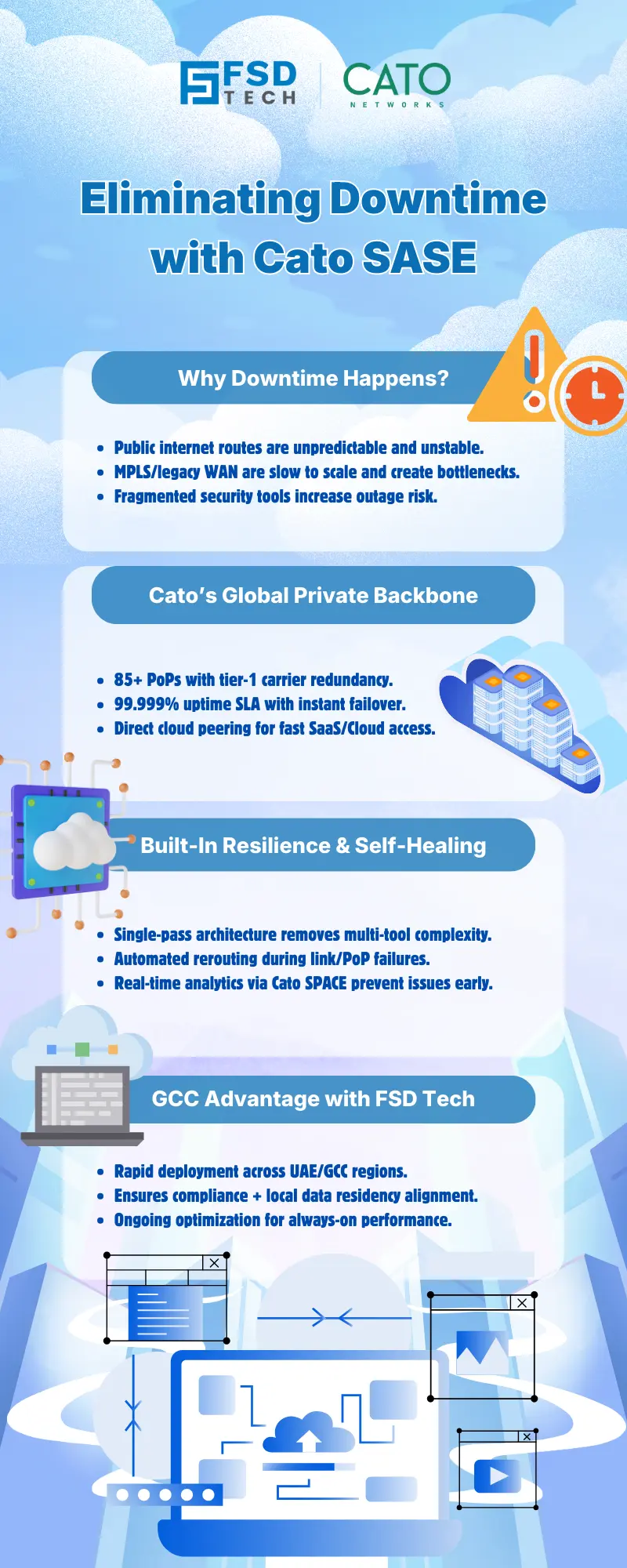 FSD TECH

CATO NETWORKS

Eliminating Downtime with Cato SASE

Why Downtime Happens?

- Public internet routes are unpredictable and unstable.
- MPLS/legacy WAN are slow to scale and create bottlenecks.
- Fragmented security tools increase outage risk.

Cato's Global Private Backbone

- 85+ PoPs with tier-1 carrier redundancy.
- 99.999% uptime SLA with instant failover.
- Direct cloud peering for fast SaaS/Cloud access.

Built-In Resilience & Self-Healing

- Single-pass architecture removes multi-tool complexity.
- Automated rerouting during link/PoP failures.
- Real-time analytics via Cato SPACE prevent issues early.

GCC Advantage with FSD Tech

- Rapid deployment across UAE/GCC regions.
- Ensures compliance + local data residency alignment.
- Ongoing optimization for always-on performance.