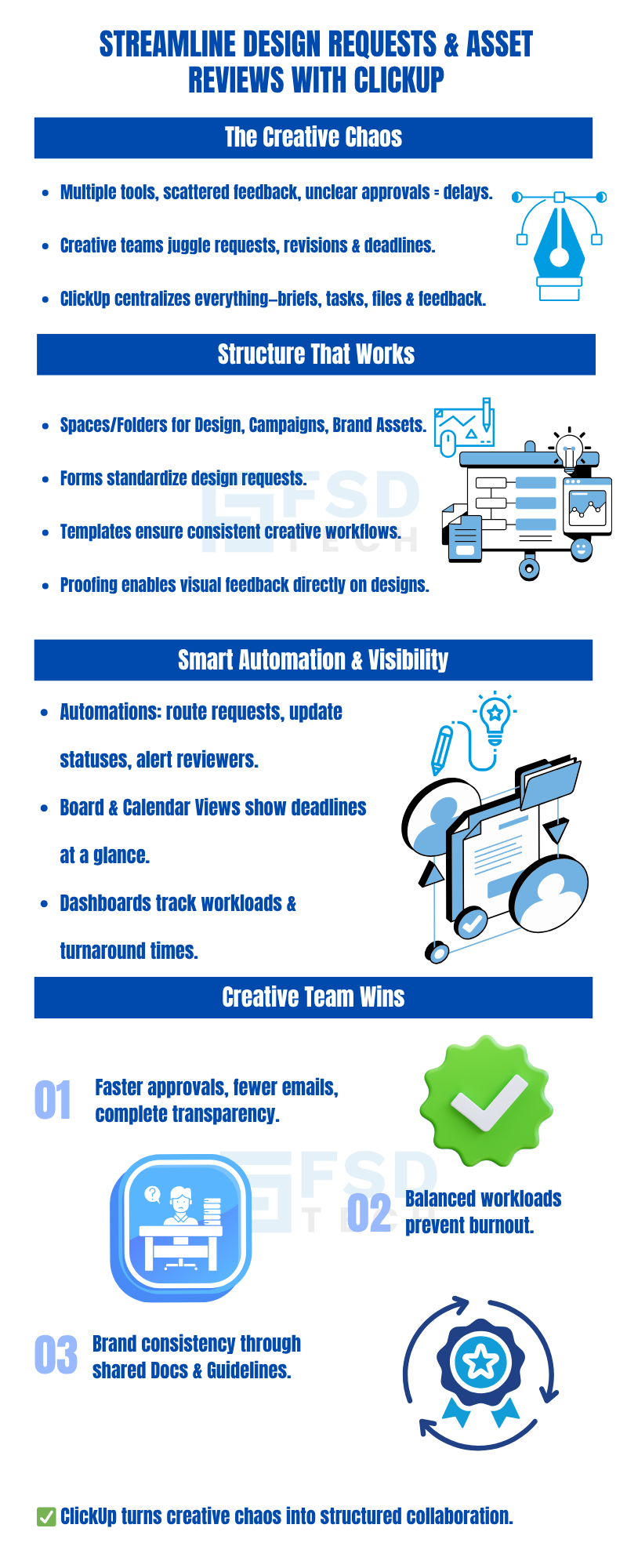 STREAMLINE DESIGN REQUESTS & ASSET REVIEWS WITH CLICKUP

The Creative Chaos

- Multiple tools, scattered feedback, unclear approvals = delays.
- Creative teams juggle requests, revisions & deadlines.
- ClickUp centralizes everything—briefs, tasks, files & feedback.

Structure That Works

- Spaces/Folders for Design, Campaigns, Brand Assets.
- Forms standardize design requests.
- Templates ensure consistent creative workflows.
- Proofing enables visual feedback directly on designs.

FSD TECH

Smart Automation & Visibility

- Automations: route requests, update statuses, alert reviewers.
- Board & Calendar Views show deadlines at a glance.
- Dashboards track workloads & turnaround times.

Creative Team Wins

01 Faster approvals, fewer emails, complete transparency.

FSD TECH

02 Balanced workloads prevent burnout.

03 Brand consistency through shared Docs & Guidelines.

✅ ClickUp turns creative chaos into structured collaboration.