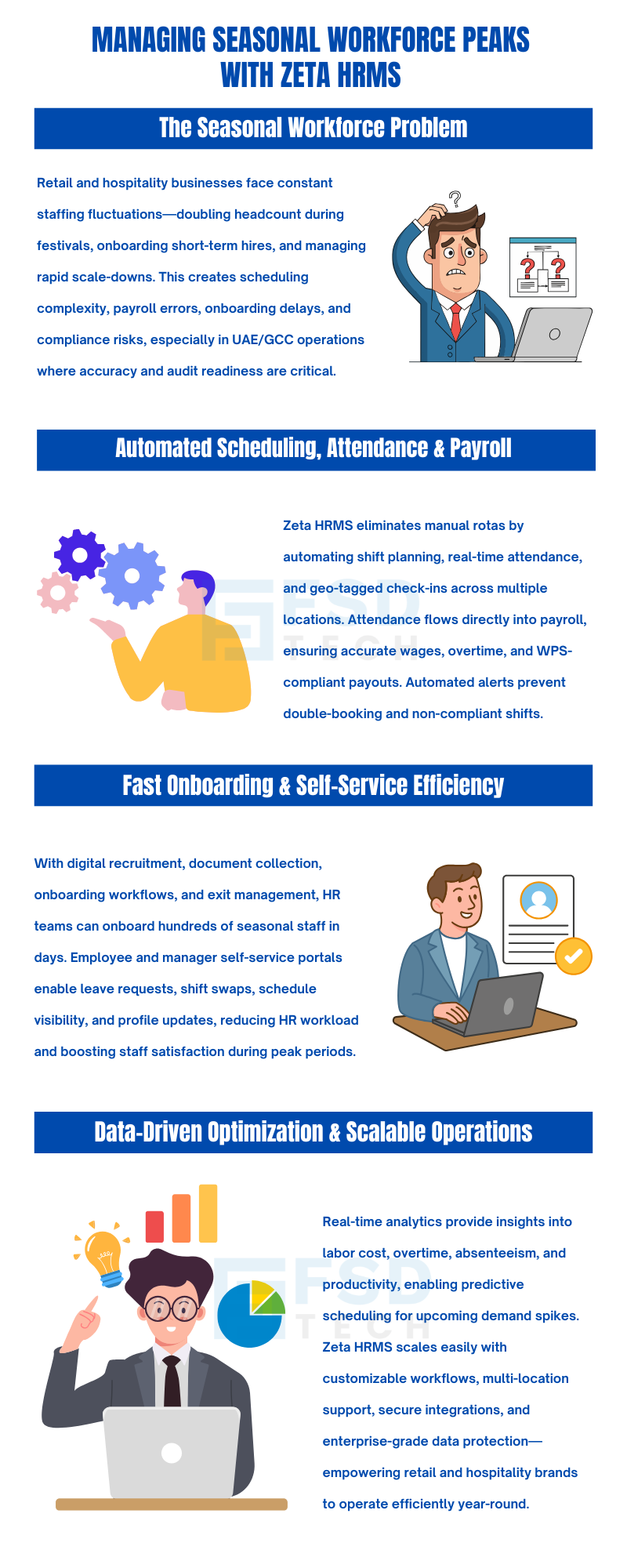 MANAGING SEASONAL WORKFORCE PEAKS WITH ZETA HRMS

The Seasonal Workforce Problem

Retail and hospitality businesses face constant staffing fluctuations—doubling headcount during festivals, onboarding short-term hires, and managing rapid scale-downs. This creates scheduling complexity, payroll errors, onboarding delays, and compliance risks, especially in UAE/GCC operations where accuracy and audit readiness are critical.

Automated Scheduling, Attendance & Payroll

Zeta HRMS eliminates manual rotas by automating shift planning, real-time attendance, and geo-tagged check-ins across multiple locations. Attendance flows directly into payroll, ensuring accurate wages, overtime, and WPS-compliant payouts. Automated alerts prevent double-booking and non-compliant shifts.

FSD TECH

Fast Onboarding & Self-Service Efficiency

With digital recruitment, document collection, onboarding workflows, and exit management, HR teams can onboard hundreds of seasonal staff in days. Employee and manager self-service portals enable leave requests, shift swaps, schedule visibility, and profile updates, reducing HR workload and boosting staff satisfaction during peak periods.

Data-Driven Optimization & Scalable Operations

Real-time analytics provide insights into labor cost, overtime, absenteeism, and productivity, enabling predictive scheduling for upcoming demand spikes. Zeta HRMS scales easily with customizable workflows, multi-location support, secure integrations, and enterprise-grade data protection—empowering retail and hospitality brands to operate efficiently year-round.

FSD TECH