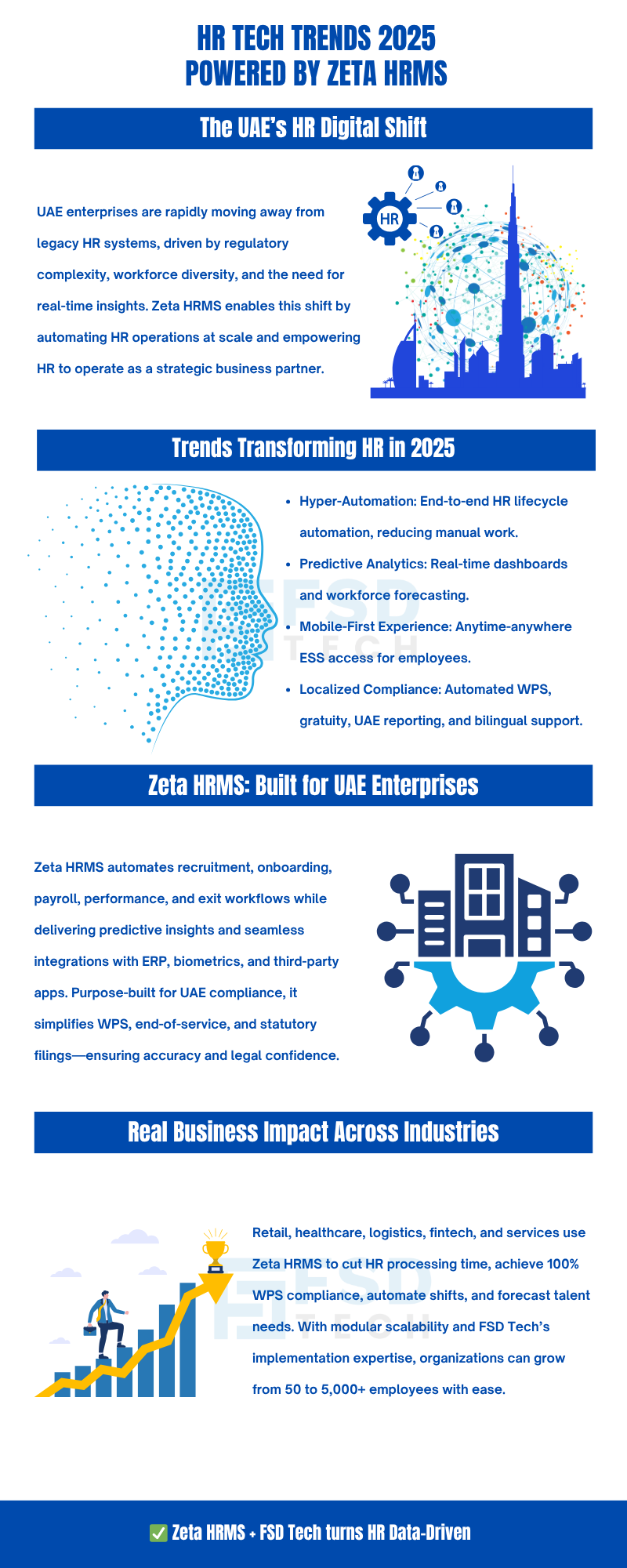 HR TECH TRENDS 2025
POWERED BY ZETA HRMS

The UAE's HR Digital Shift

UAE enterprises are rapidly moving away from legacy HR systems, driven by regulatory complexity, workforce diversity, and the need for real-time insights. Zeta HRMS enables this shift by automating HR operations at scale and empowering HR to operate as a strategic business partner.

HR

Trends Transforming HR in 2025

- Hyper-Automation: End-to-end HR lifecycle automation, reducing manual work.
- Predictive Analytics: Real-time dashboards and workforce forecasting.
- Mobile-First Experience: Anytime-anywhere ESS access for employees.
- Localized Compliance: Automated WPS, gratuity, UAE reporting, and bilingual support.

FSD TECH

Zeta HRMS: Built for UAE Enterprises

Zeta HRMS automates recruitment, onboarding, payroll, performance, and exit workflows while delivering predictive insights and seamless integrations with ERP, biometrics, and third-party apps. Purpose-built for UAE compliance, it simplifies WPS, end-of-service, and statutory filings—ensuring accuracy and legal confidence.

Real Business Impact Across Industries

Retail, healthcare, logistics, fintech, and services use Zeta HRMS to cut HR processing time, achieve 100% WPS compliance, automate shifts, and forecast talent needs. With modular scalability and FSD Tech's implementation expertise, organizations can grow from 50 to 5,000+ employees with ease.

FSD TECH

✅ Zeta HRMS + FSD Tech turns HR Data-Driven